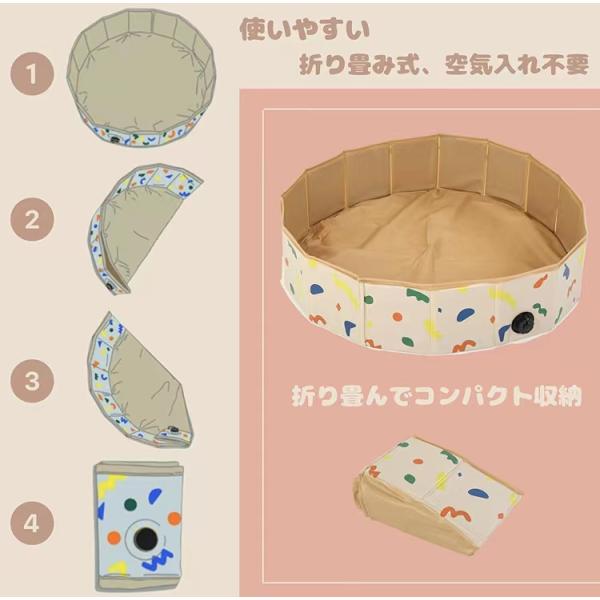 使いやすい
折り畳み式、空気入れ不要

1

2

3

4

折り畳んでコンパクト収納