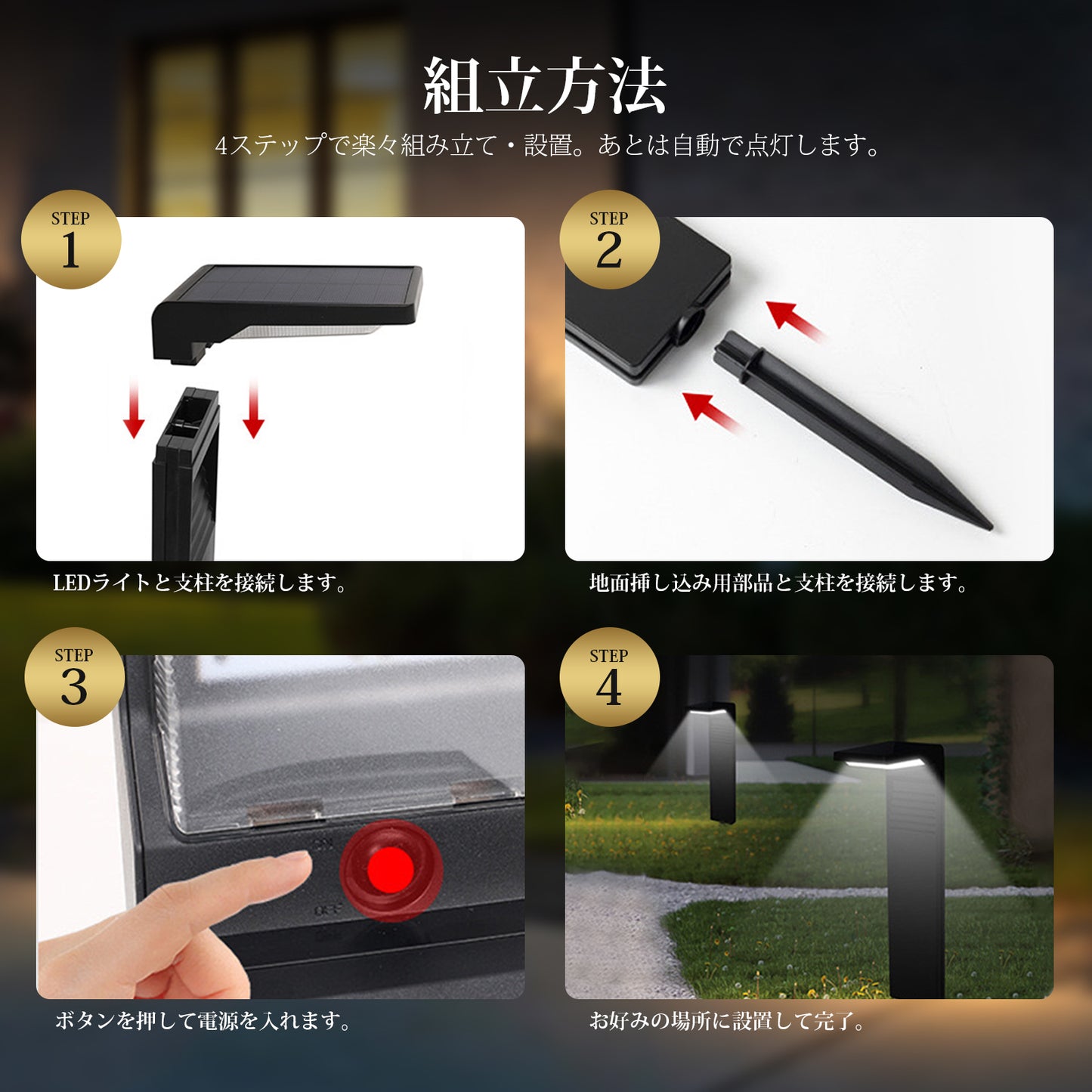 組立方法

4ステップで楽々組み立て・設置。あとは自動で点灯します。

STEP 1

LEDライトと支柱を接続します。

STEP 2

地面挿し込み用部品と支柱を接続します。

STEP 3

ON

OFF

ボタンを押して電源を入れます。

STEP 4

お好みの場所に設置して完了。